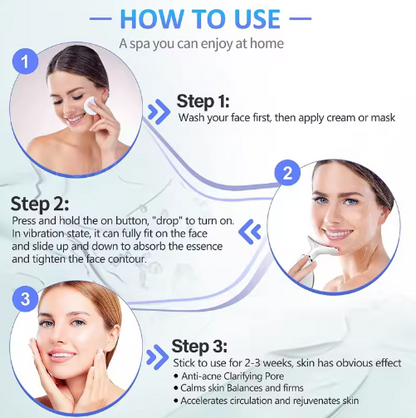 — HOW TO USE —
A spa you can enjoy at home

1

Step 1:
Wash your face first, then apply cream or mask

2

Step 2:
Press and hold the on button, "drop" to turn on. In vibration state, it can fully fit on the face and slide up and down to absorb the essence and tighten the face contour.

3

Step 3:
Stick to use for 2-3 weeks, skin has obvious effect
• Anti-acne Clarifying Pore
• Calms skin Balances and firms
• Accelerates circulation and rejuvenates skin